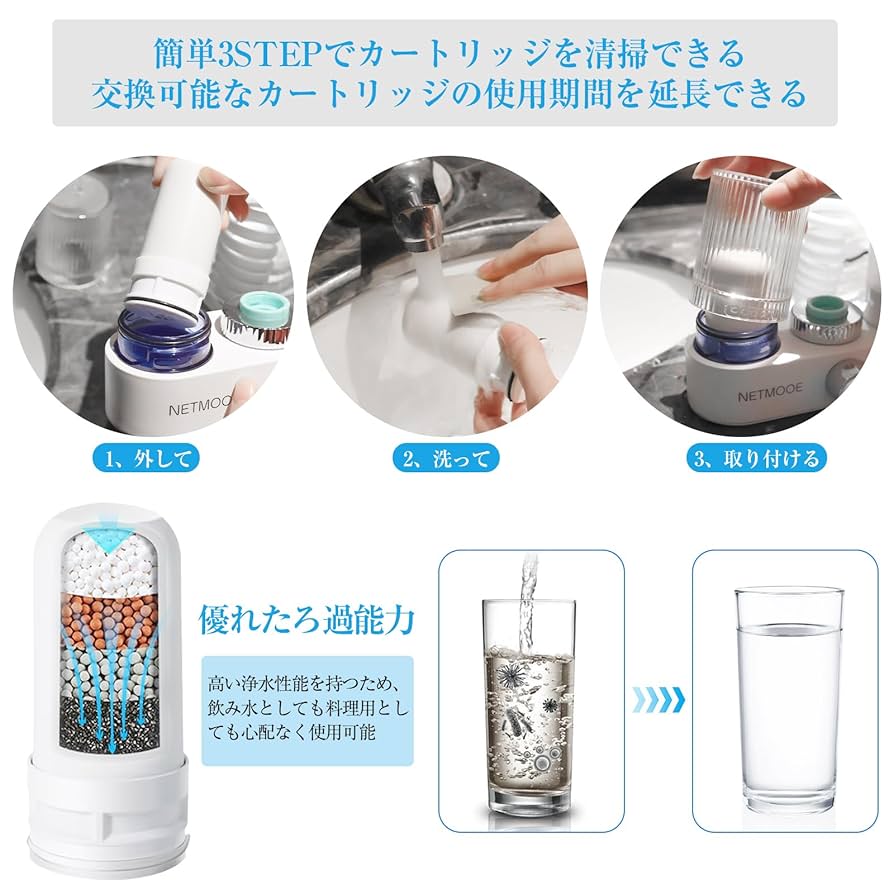 簡単3STEPでカートリッジを清掃できる
交換可能なカートリッジの使用期間を延長できる

NETMOOE

NETMOOE

1、外して

2、洗って

3、取り付ける

優れたろ過能力

高い浄水性能を持つため、飲み水としても料理用としても心配なく使用可能